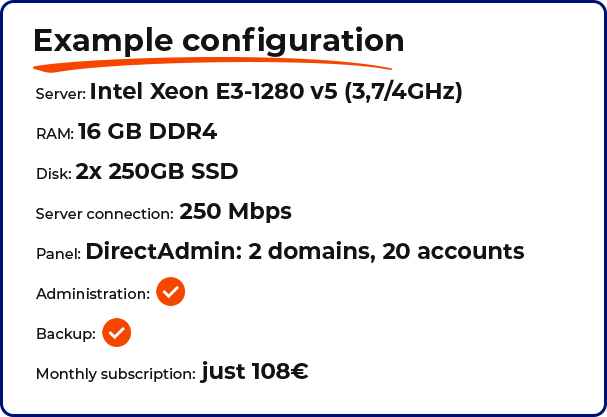 Example configuration

Server: Intel Xeon E3-1280 v5 (3,7/4GHz)

RAM: 16 GB DDR4

Disk: 2x 250GB SSD

Server connection: 250 Mbps

Panel: DirectAdmin: 2 domains, 20 accounts

Administration: ✓

Backup: ✓

Monthly subscription: just 108€